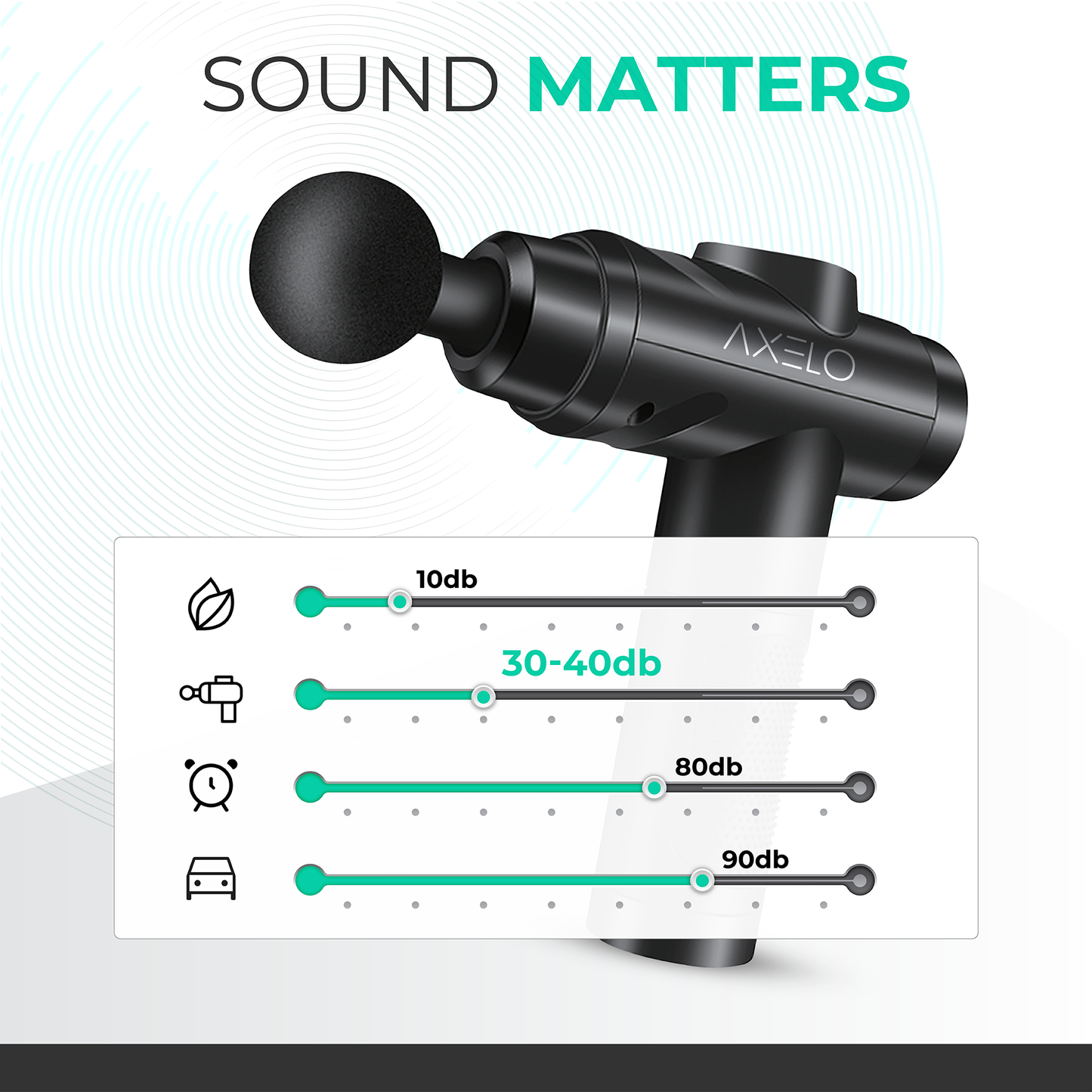 SOUND MATTERS

AXELO

10db

30-40db

80db

90db