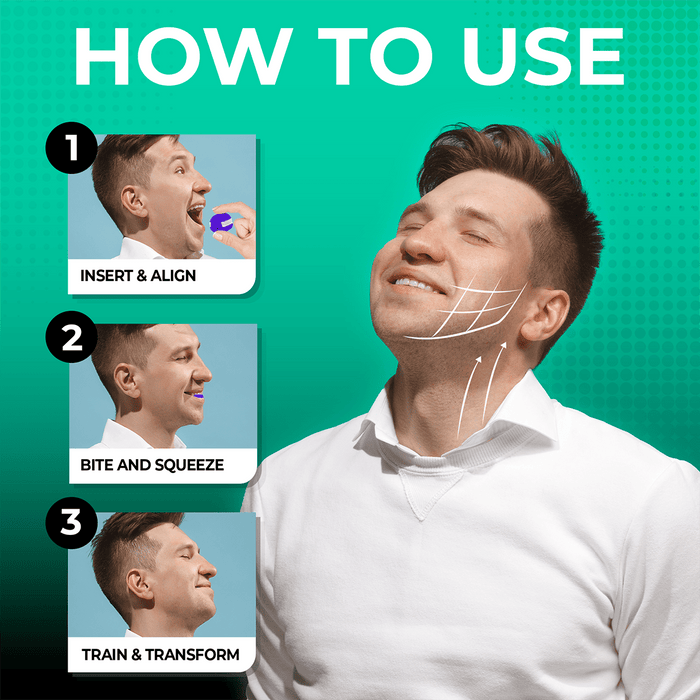 HOW TO USE

1
INSERT & ALIGN

2
BITE AND SQUEEZE

3
TRAIN & TRANSFORM