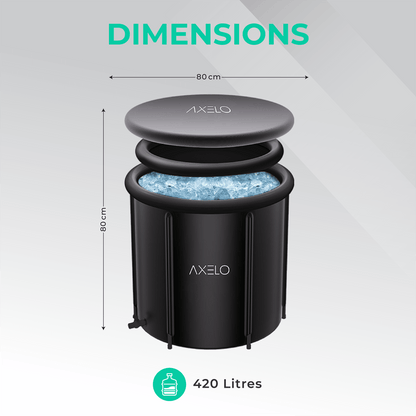 DIMENSIONS

80 cm

AXELO

80 cm

AXELO

420 Litres