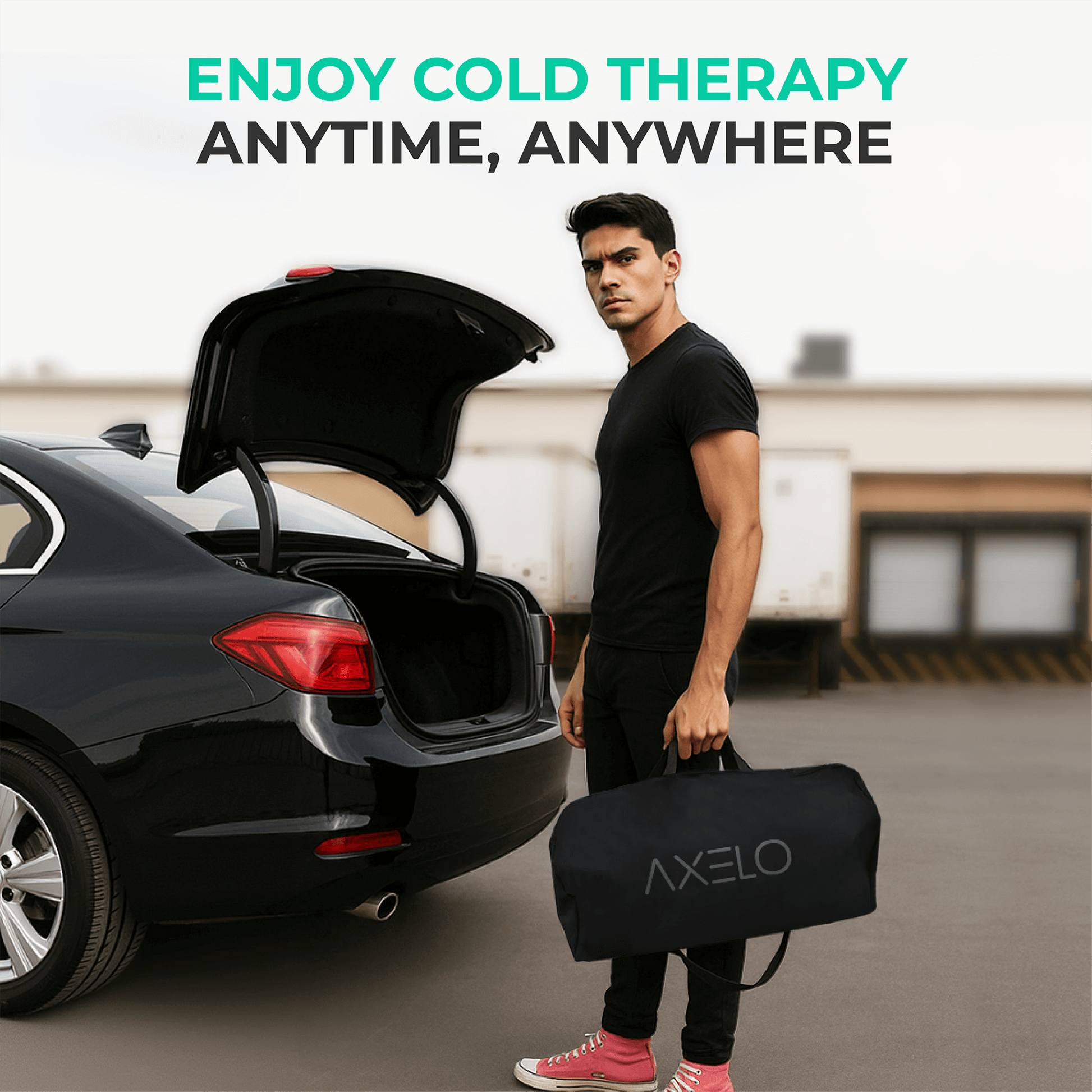 ENJOY COLD THERAPY
ANYTIME, ANYWHERE

AXELO