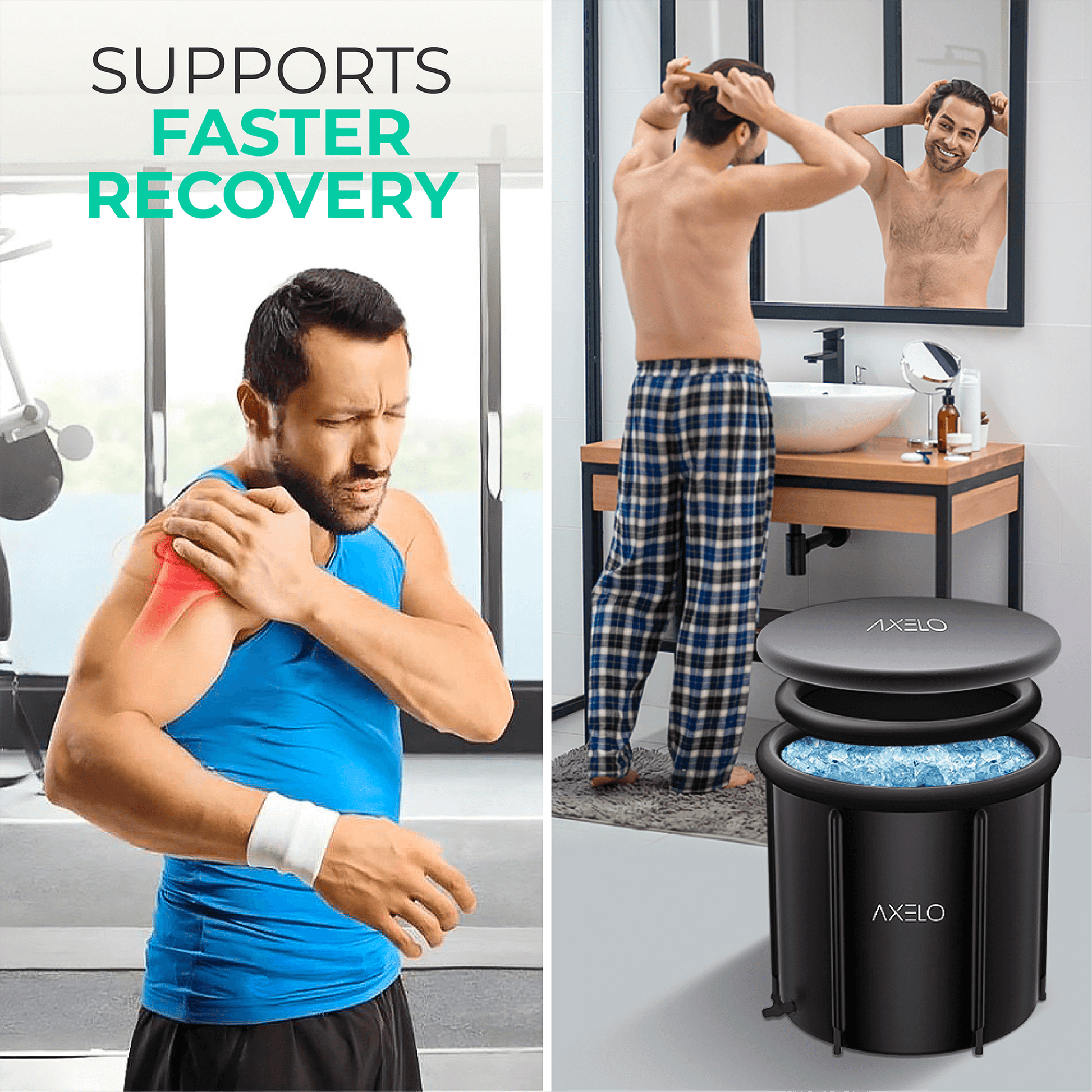 SUPPORTS
FASTER
RECOVERY

AXELO

AXELO