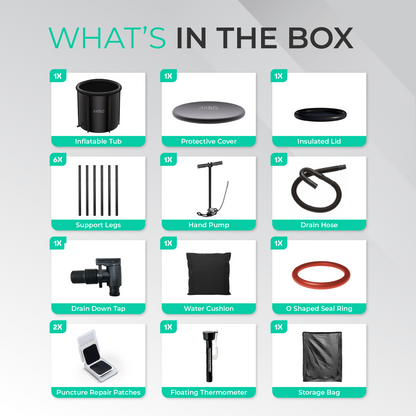 WHAT'S IN THE BOX

1X
AKBO
Inflatable Tub

1X
AKBO
Protective Cover

1X
Insulated Lid

6X
Support Legs

1X
Hand Pump

1X
Drain Hose

1X
Drain Down Tap

1X
Water Cushion

1X
O Shaped Seal Ring

2X
Puncture Repair Patches

1X
Floating Thermometer

1X
Storage Bag