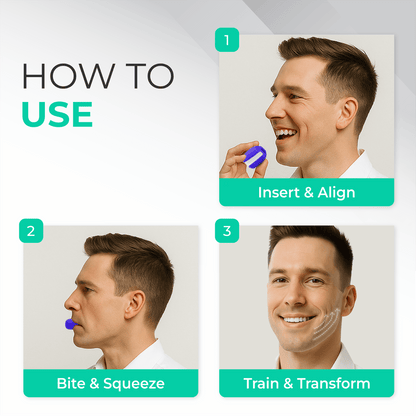 HOW TO
USE

1
Insert & Align

2
Bite & Squeeze

3
Train & Transform