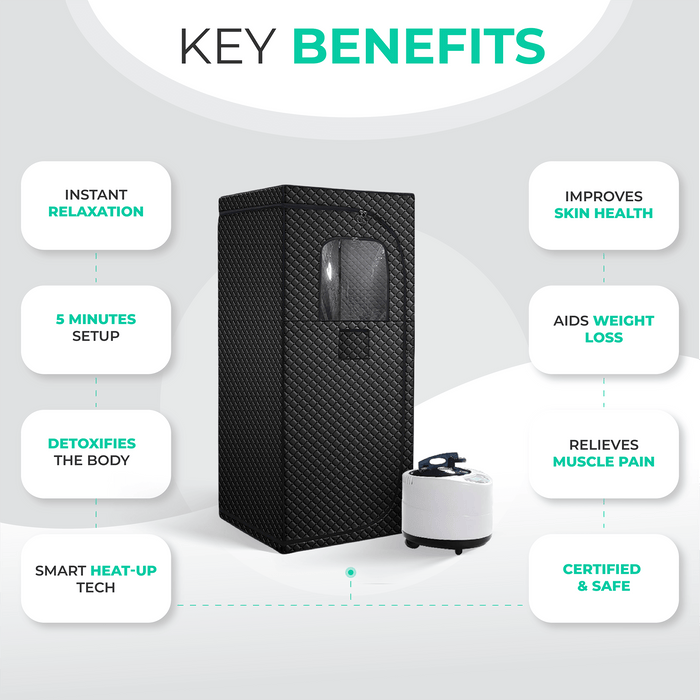 KEY BENEFITS

INSTANT RELAXATION

5 MINUTES SETUP

DETOXIFIES THE BODY

SMART HEAT-UP TECH

IMPROVES SKIN HEALTH

AIDS WEIGHT LOSS

RELIEVES MUSCLE PAIN

CERTIFIED & SAFE