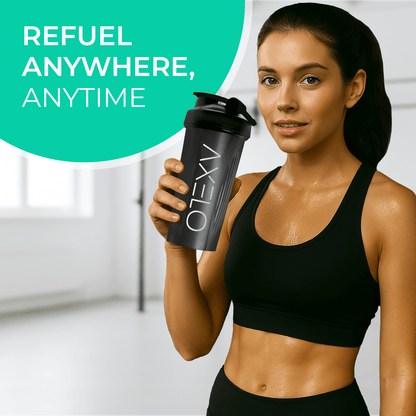 REFUEL ANYWHERE, ANYTIME

AXELO