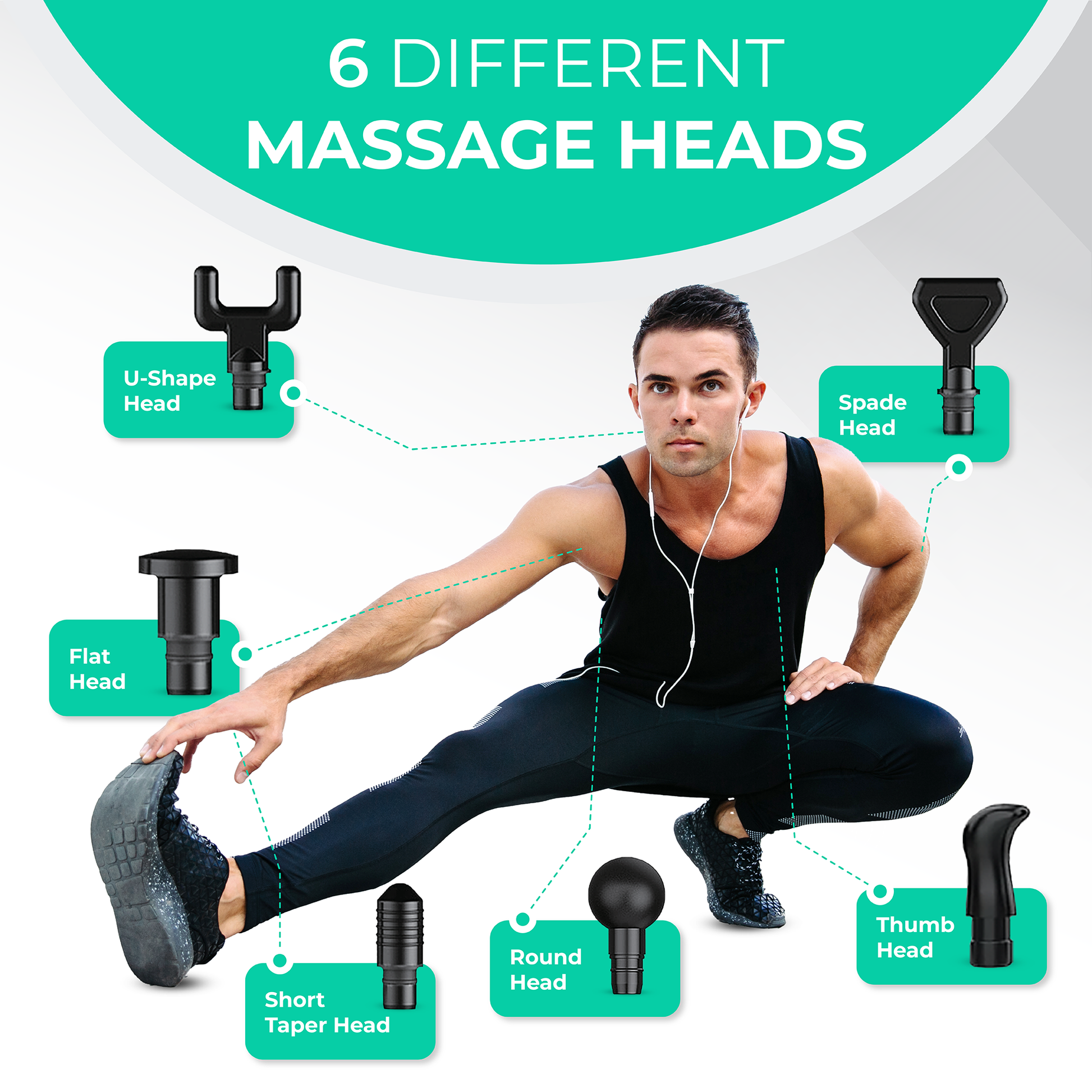 6 DIFFERENT
MASSAGE HEADS

U-Shape Head

Spade Head

Flat Head

Short Taper Head

Round Head

Thumb Head